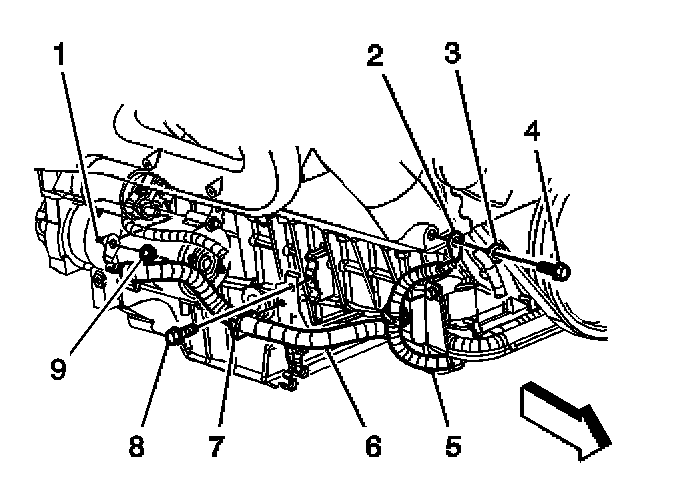 1
2
3
4
9
8
7
6
5