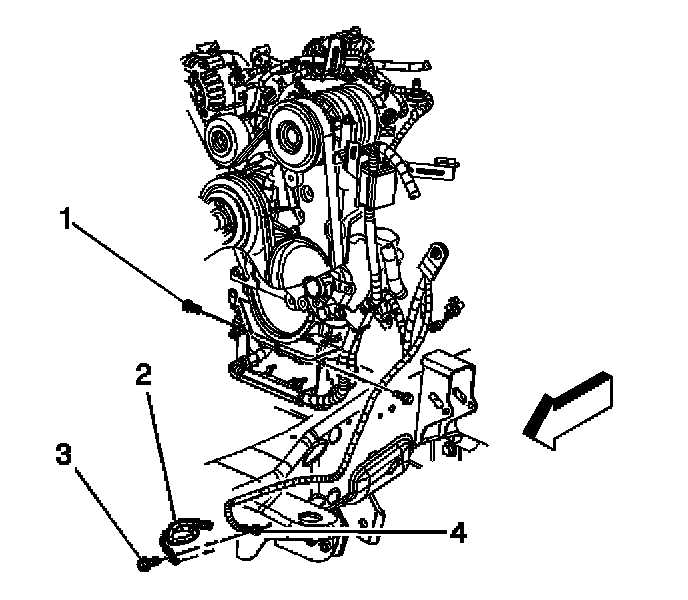 1
2
3
4