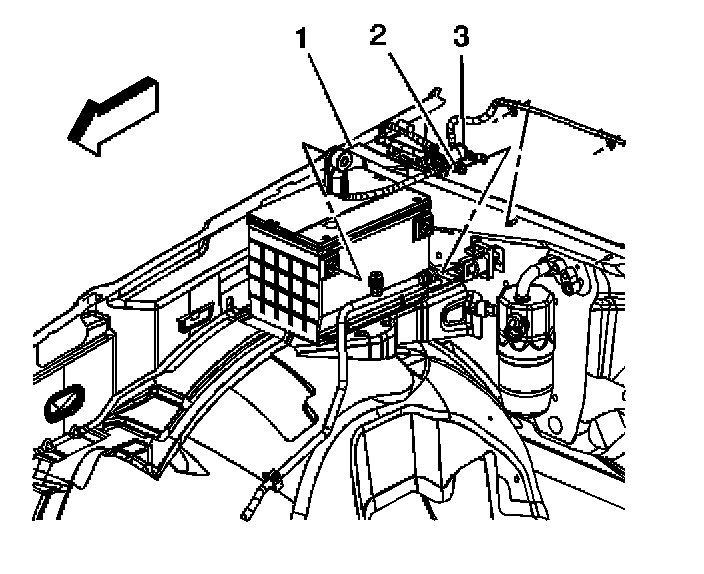 1 2 3