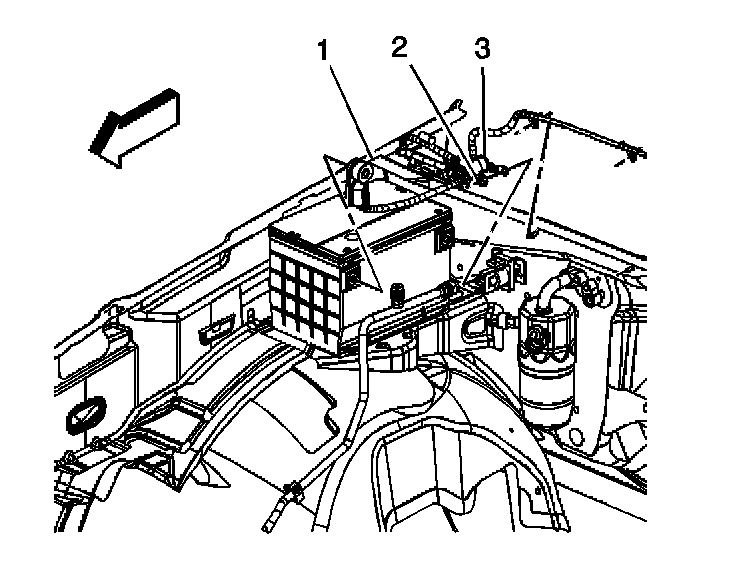 1
2
3