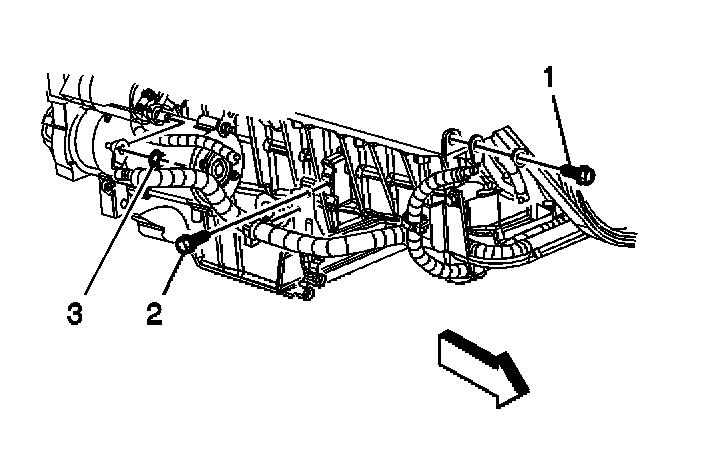 1

3

2