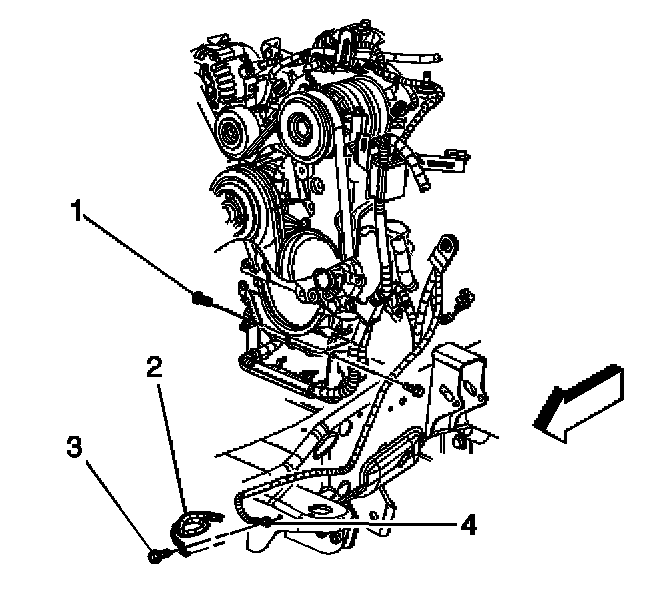 1
2
3
4