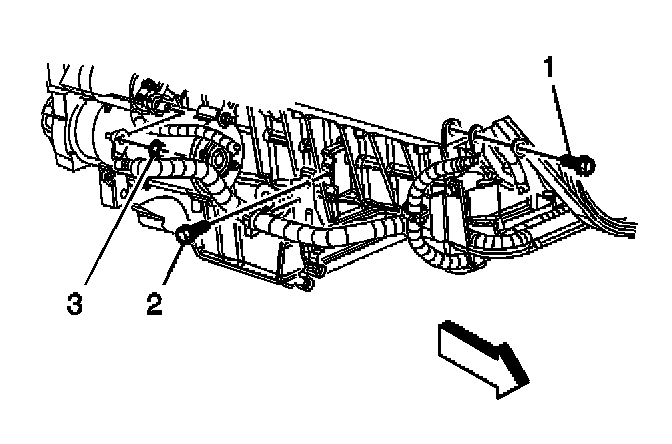 1

3

2