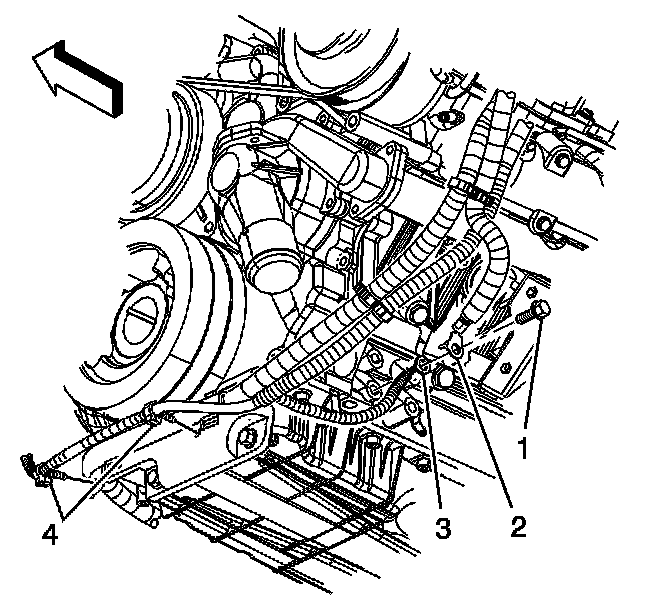 1
2
3
4