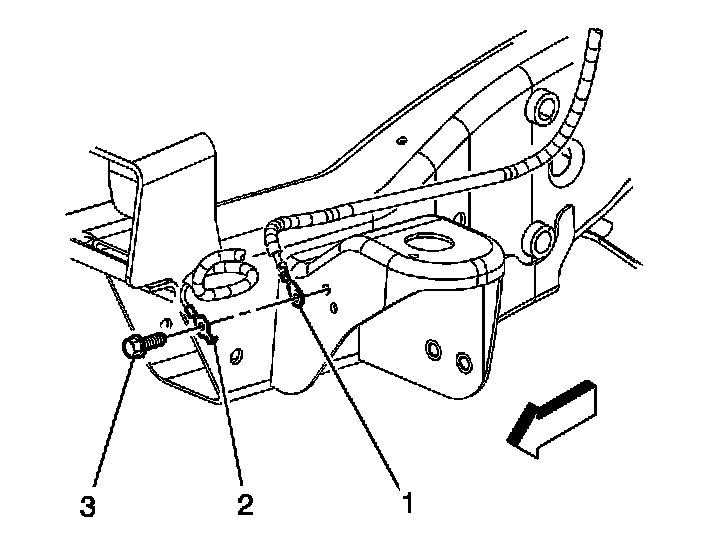 3
2
1