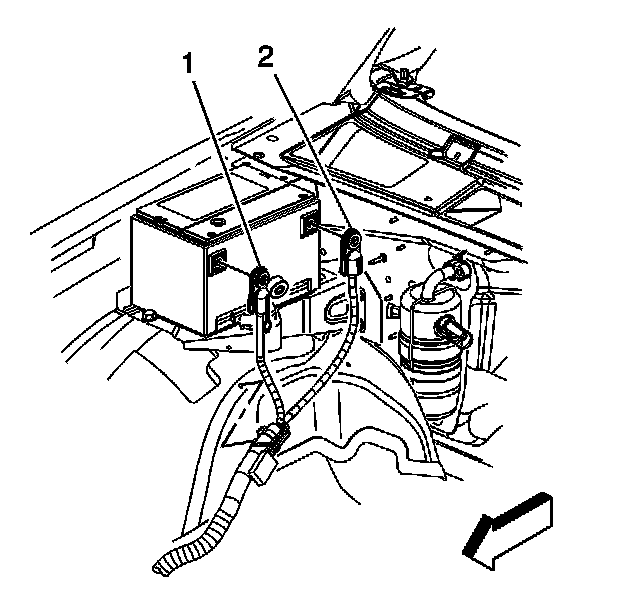 1
2