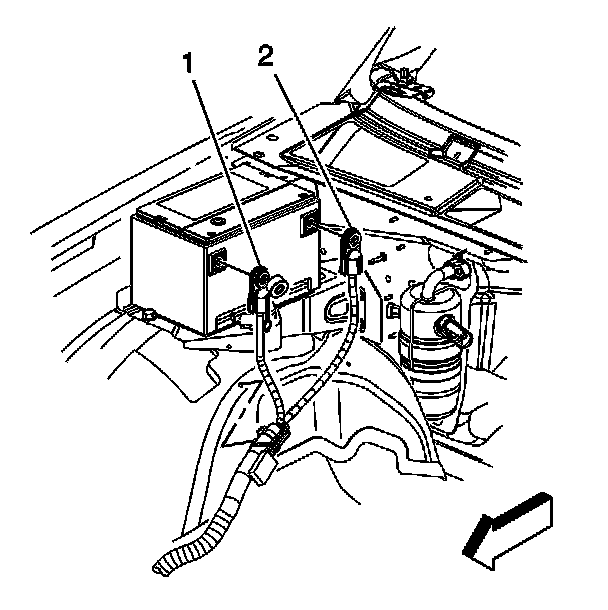 1
2