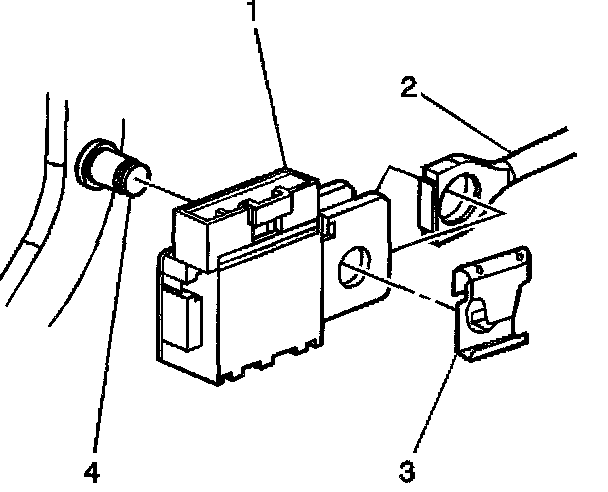 1
2
4
3