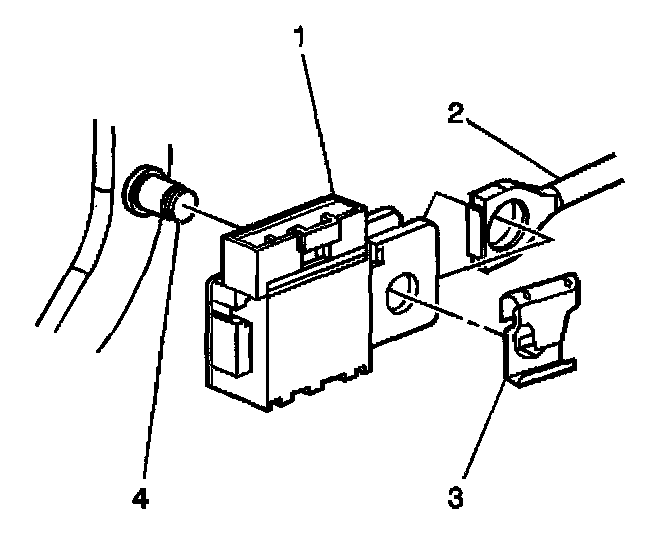 1
2
4
3