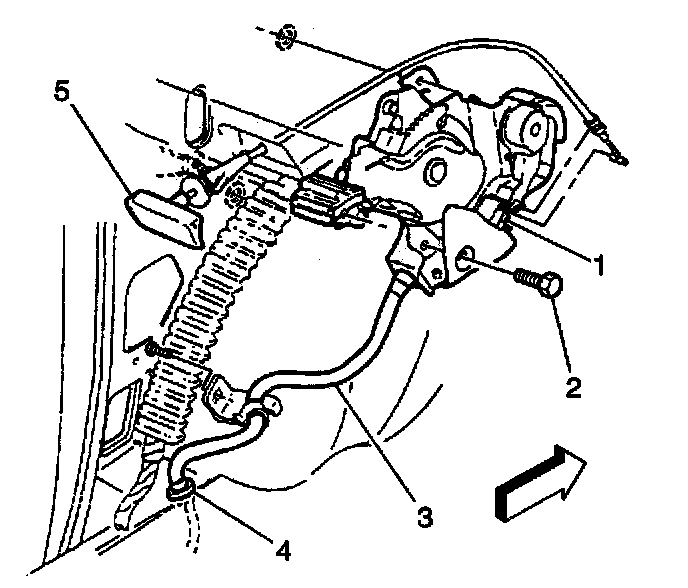 5
1
2
3
4