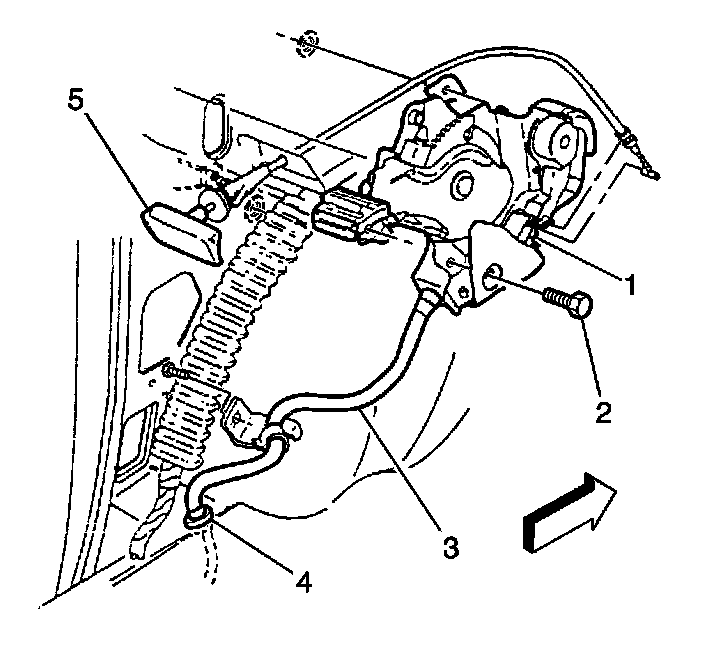 5
1
2
3
4