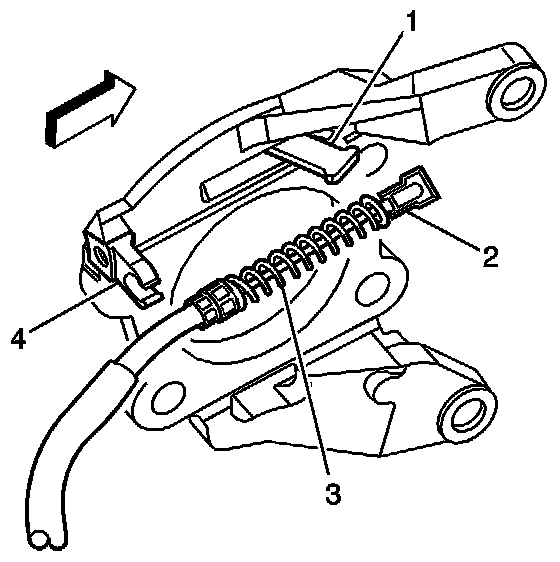 1
2
4
3