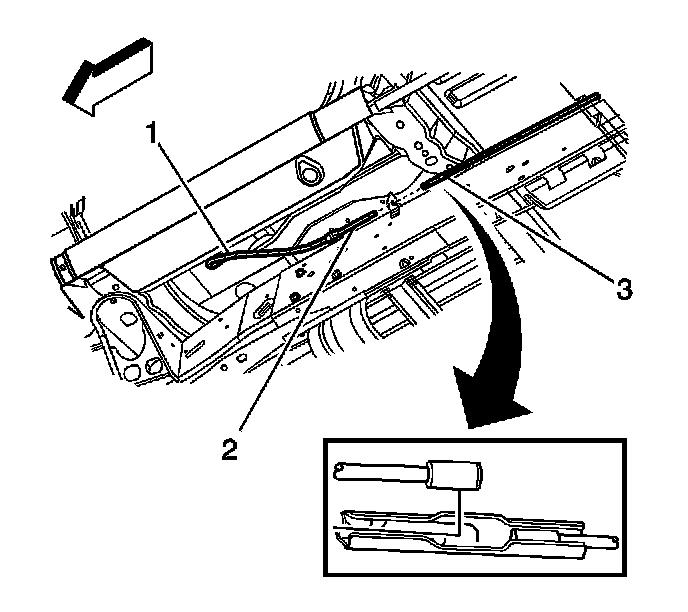 1
3
2