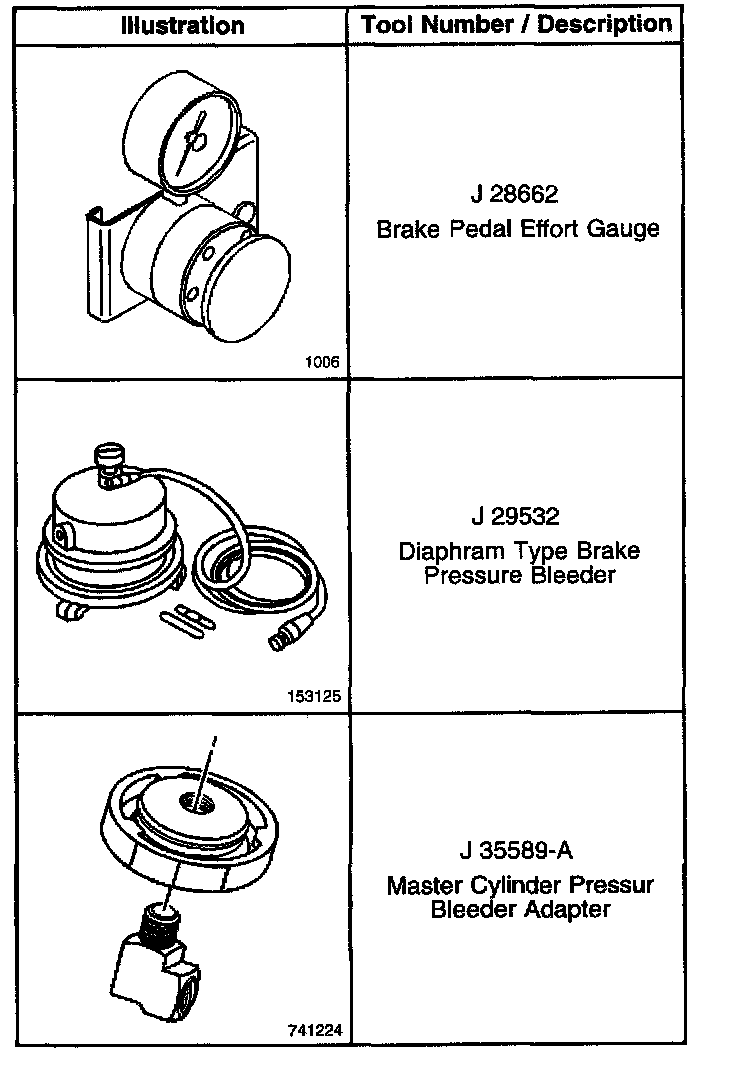 | Illustration | Tool Number / Description |
|---|---|
| 1006 | J 28662 Brake Pedal Effort Gauge |
| 153125 | J 29532 Diaphram Type Brake Pressure Bleeder |
| 741224 | J 35589-A Master Cylinder Pressur Bleeder Adapter |