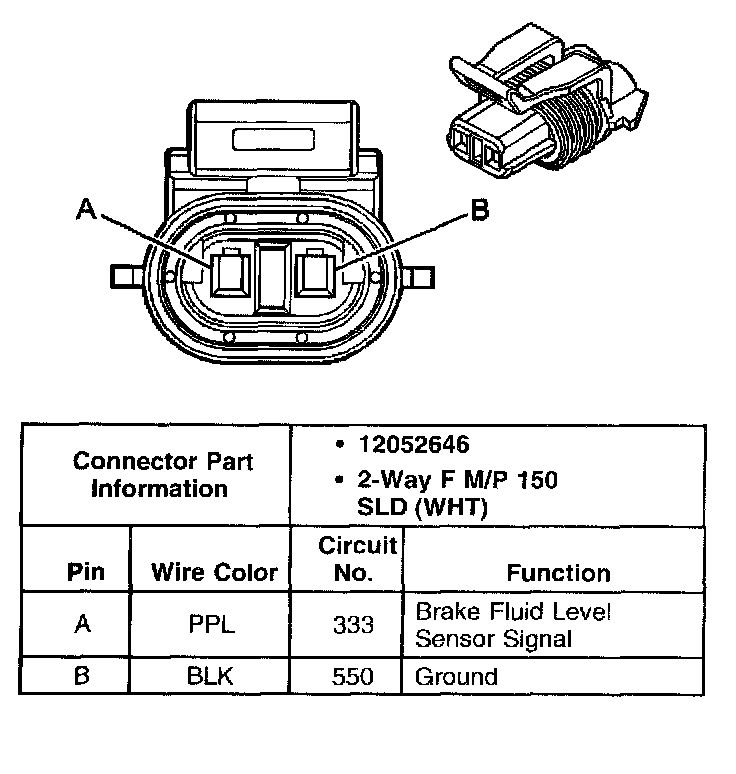 A

B

| Connector Part Information | | • 12052646 • 2-Way F M/P 150 SLD (WHT) | |
|---|---|---|---|
| Pin | Wire Color | Circuit No. | Function |
| A | PPL | 333 | Brake Fluid Level Sensor Signal |
| B | BLK | 550 | Ground |