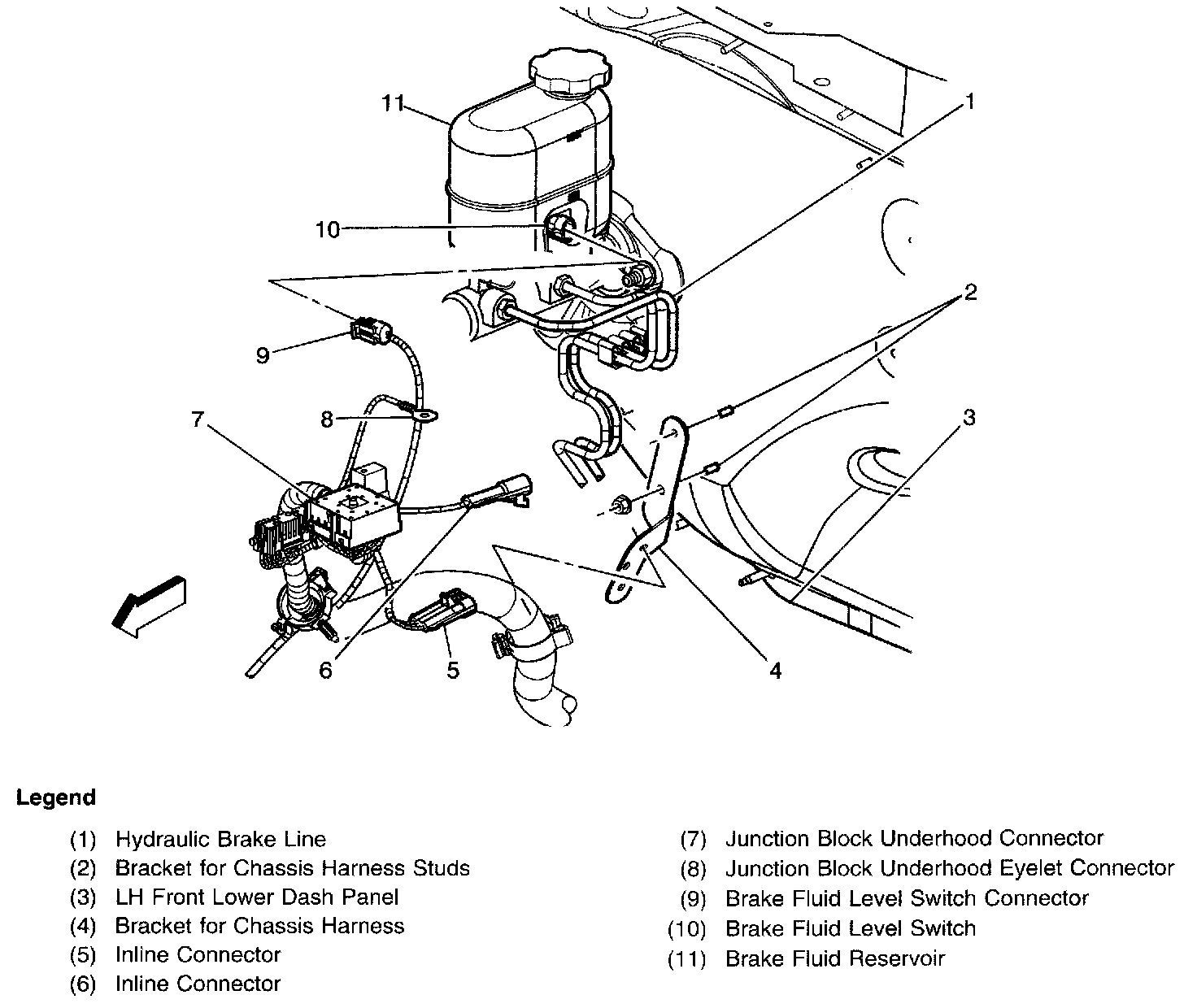 11
1
10
2
9
8
7
3
6
5
4

Legend

(1) Hydraulic Brake Line
(2) Bracket for Chassis Harness Studs
(3) LH Front Lower Dash Panel
(4) Bracket for Chassis Harness
(5) Inline Connector
(6) Inline Connector

(7) Junction Block Underhood Connector
(8) Junction Block Underhood Eyelet Connector
(9) Brake Fluid Level Switch Connector
(10) Brake Fluid Level Switch
(11) Brake Fluid Reservoir