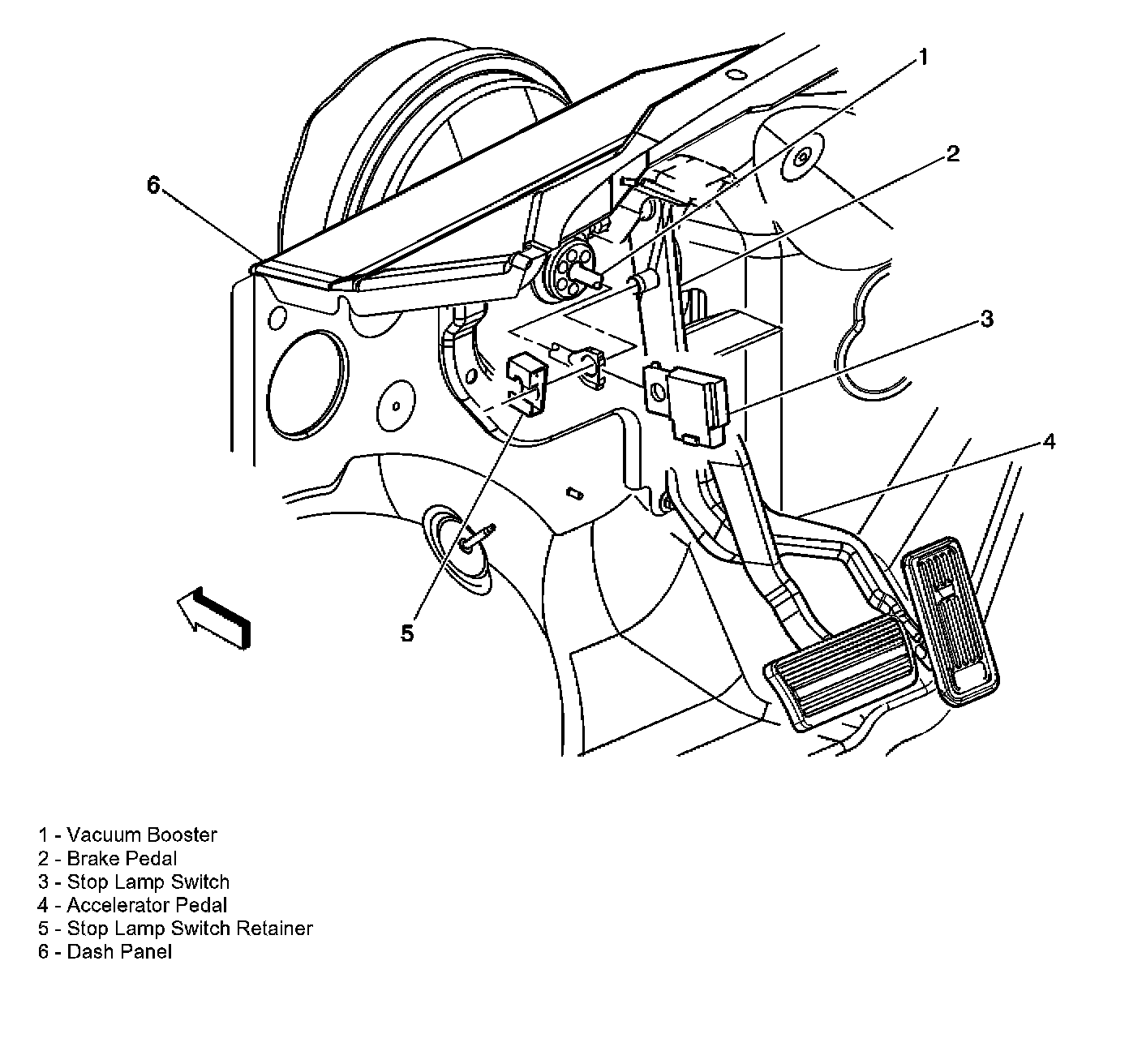 1
2
6
3
4
5

1 - Vacuum Booster
2 - Brake Pedal
3 - Stop Lamp Switch
4 - Accelerator Pedal
5 - Stop Lamp Switch Retainer
6 - Dash Panel