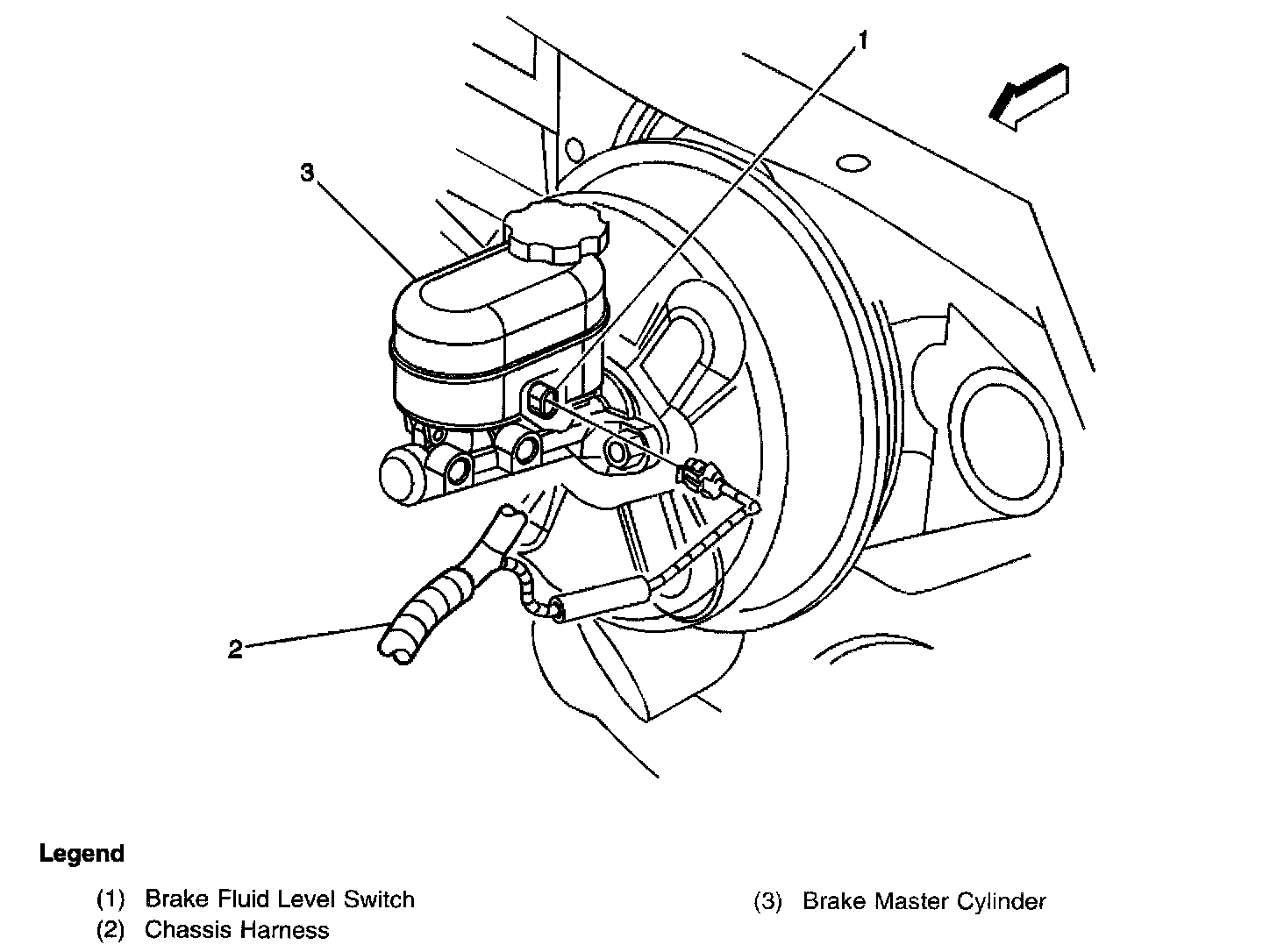 1

3

2

Legend

(1) Brake Fluid Level Switch
(2) Chassis Harness

(3) Brake Master Cylinder