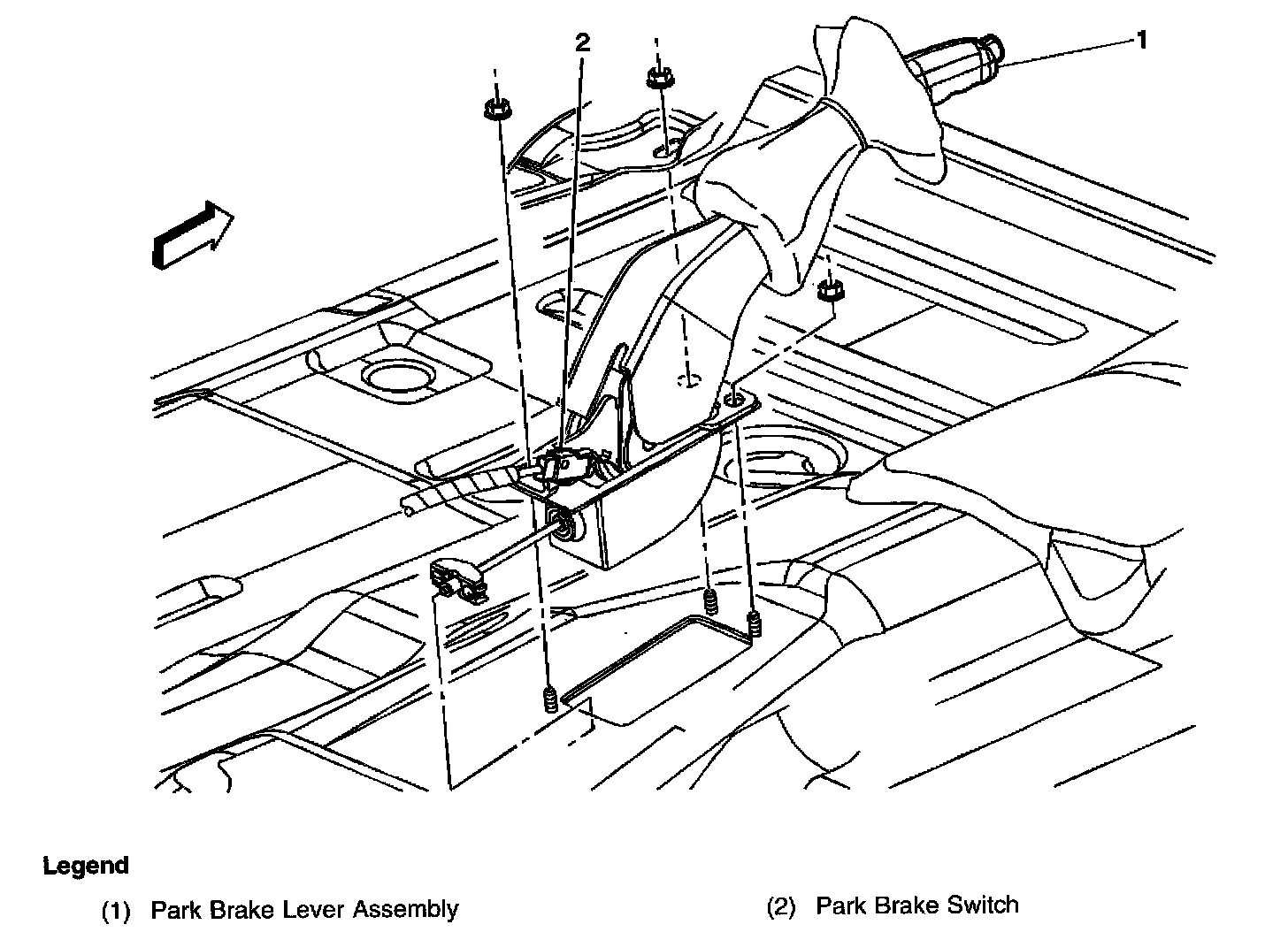 2

1

Legend

(1) Park Brake Lever Assembly

(2) Park Brake Switch