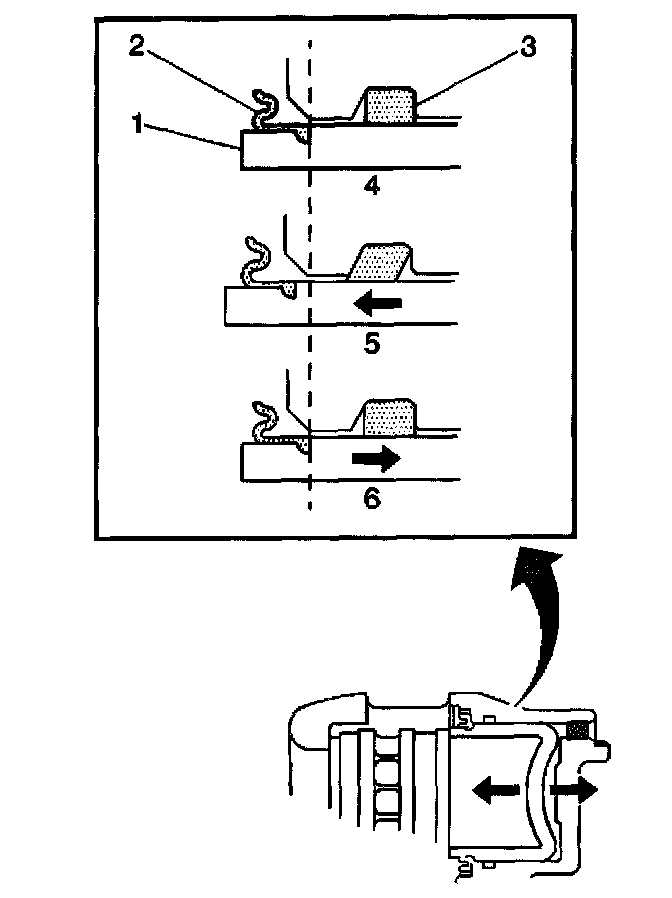 2
3
1
4
5
6