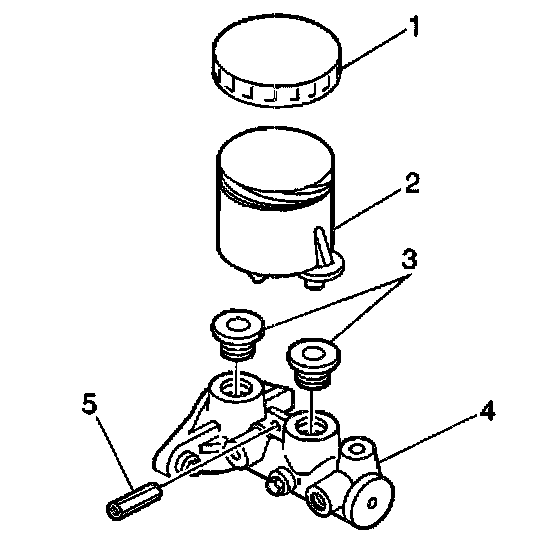 1
2
3
5
4