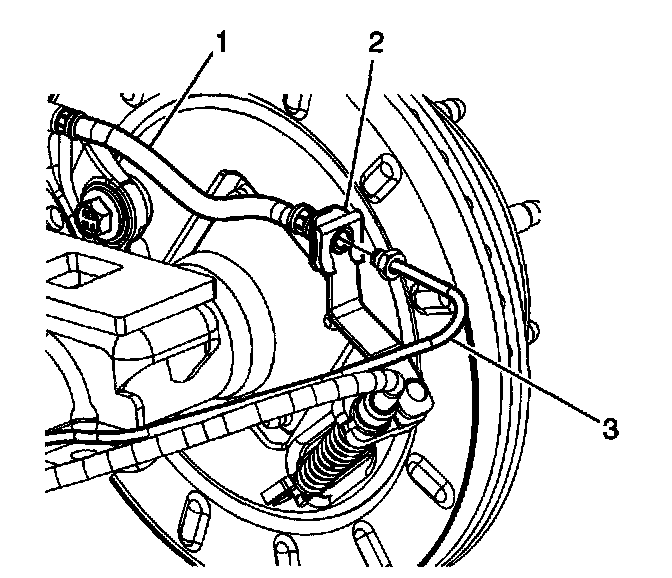 1
2
3