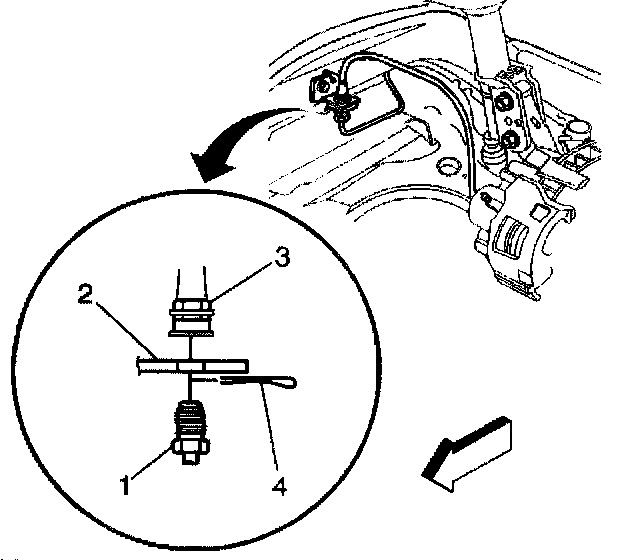 3
2
1
4