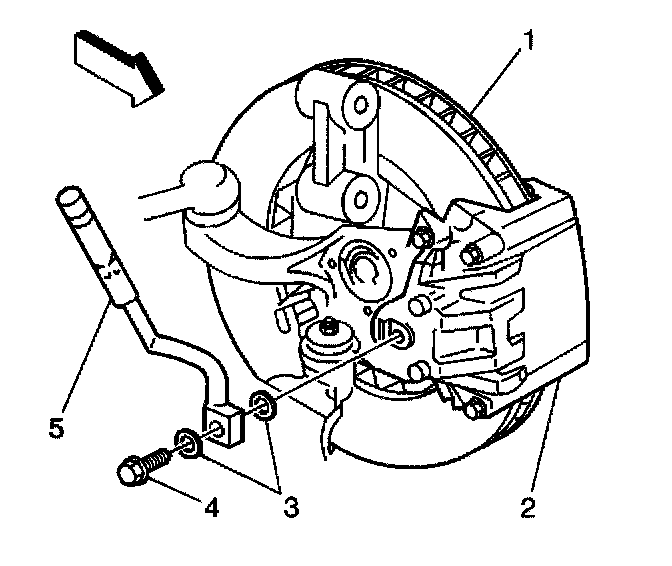 1
5
4
3
2