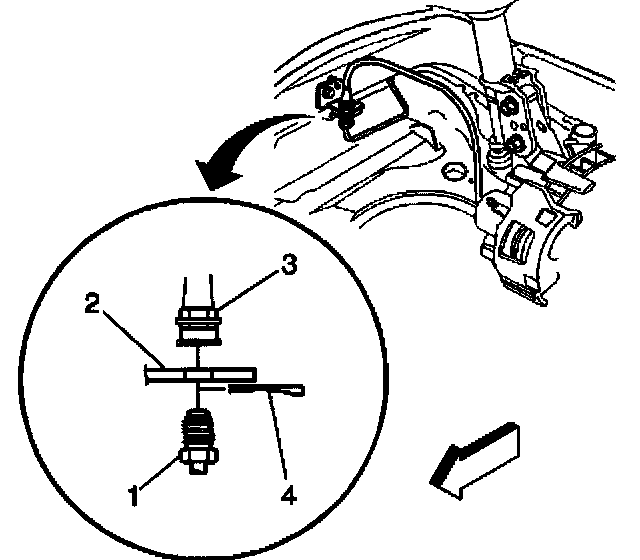 3
2
1
4