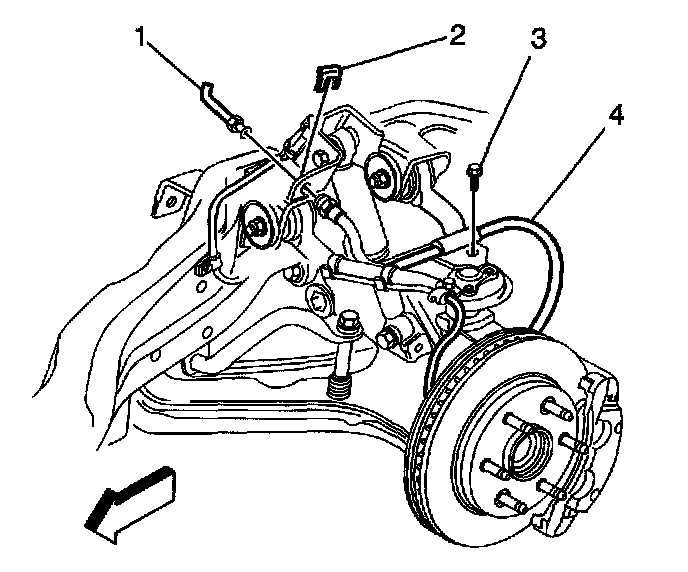 1
2
3
4