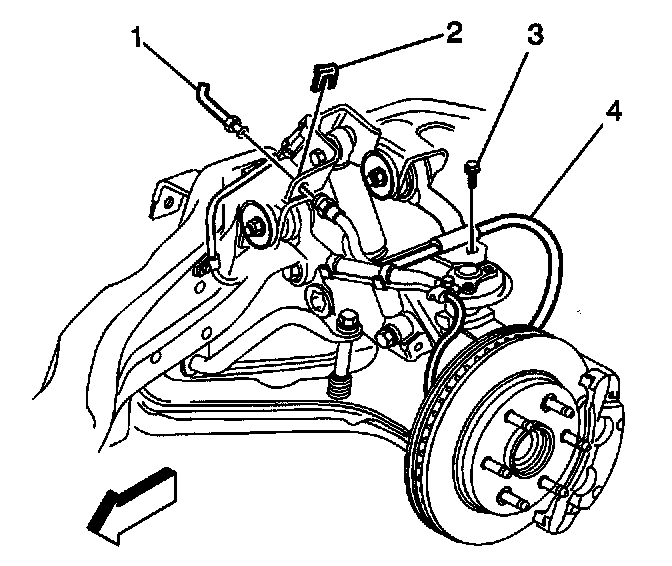 1
2
3
4