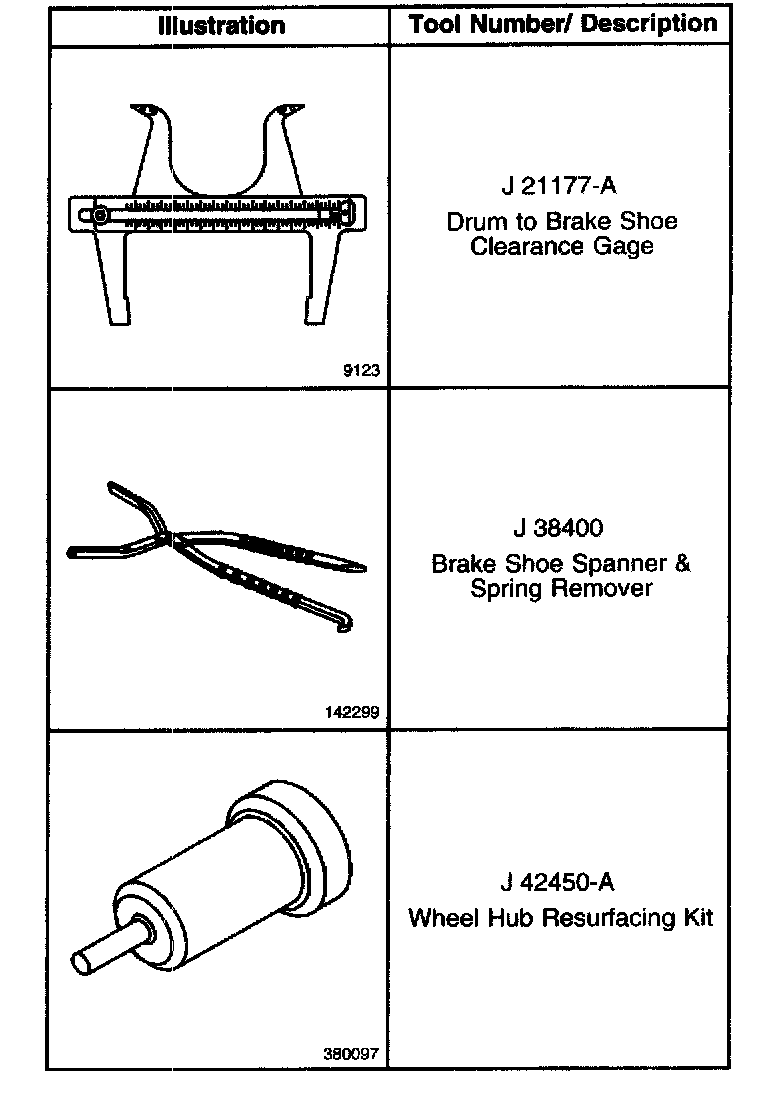 | Illustration | Tool Number/ Description |
|---|---|
| 9123 | J 21177-A Drum to Brake Shoe Clearance Gage |
| 142299 | J 38400 Brake Shoe Spanner & Spring Remover |
| 380097 | J 42450-A Wheel Hub Resurfacing Kit |