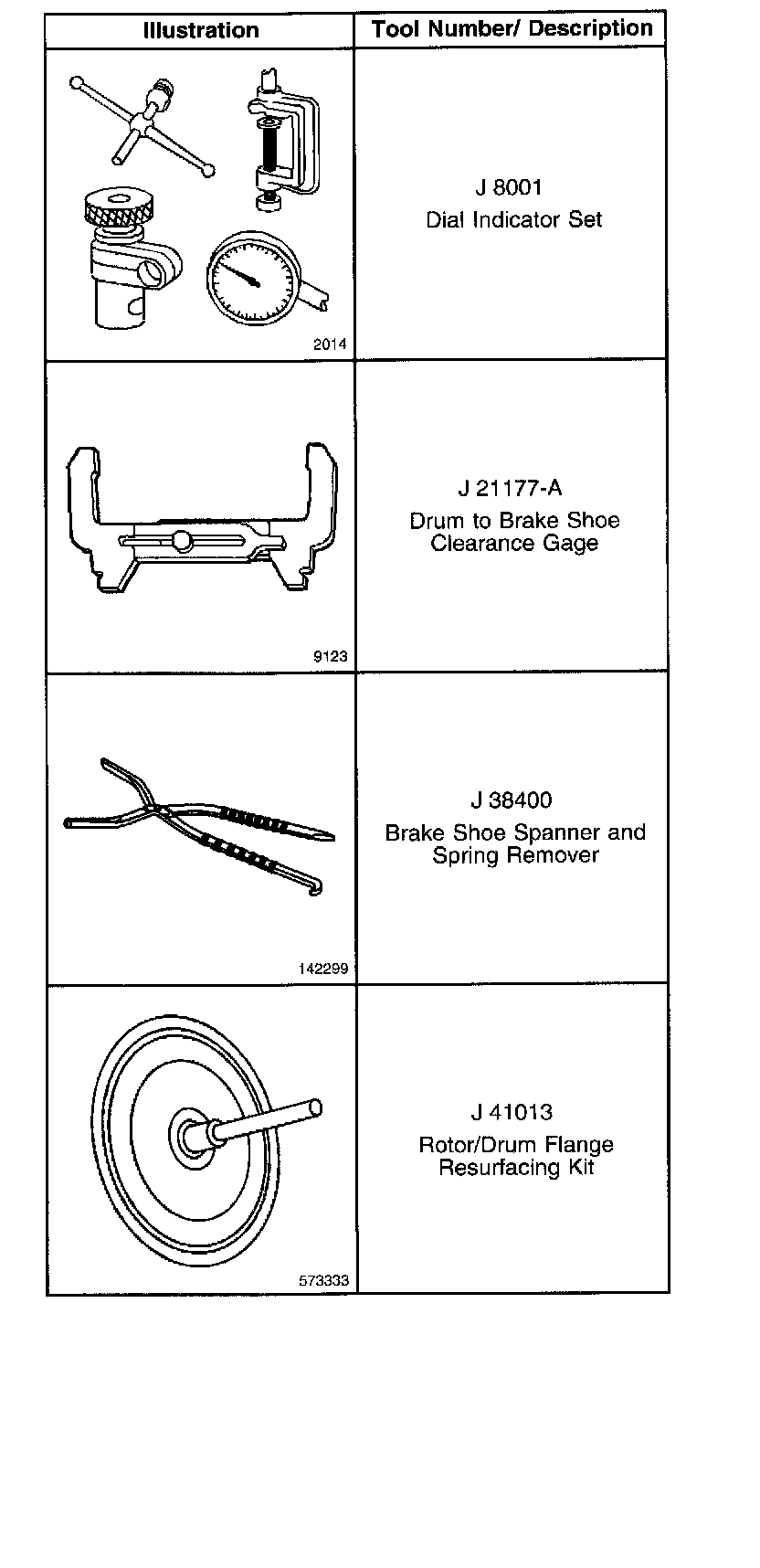 | Illustration | Tool Number/ Description |
|---|---|
| 2014 | J 8001 Dial Indicator Set |
| 9123 | J 21177-A Drum to Brake Shoe Clearance Gage |
| 142299 | J 38400 Brake Shoe Spanner and Spring Remover |
| 573333 | J 41013 Rotor/Drum Flange Resurfacing Kit |