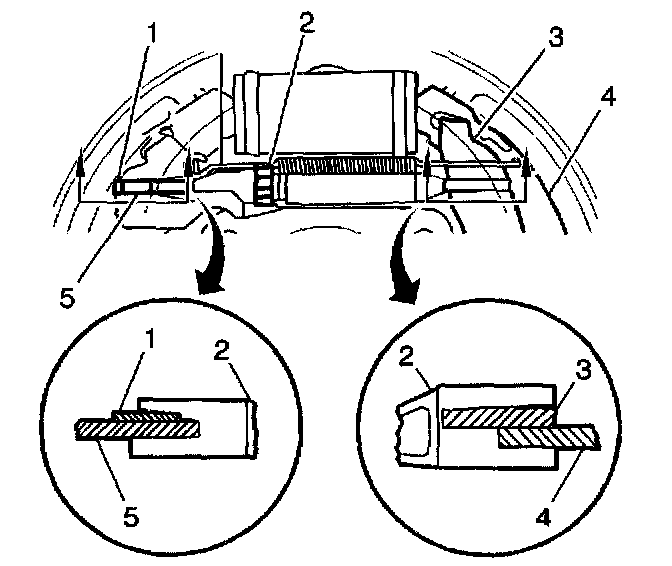 1
2
3
4
5
1
2
5
2
3
4