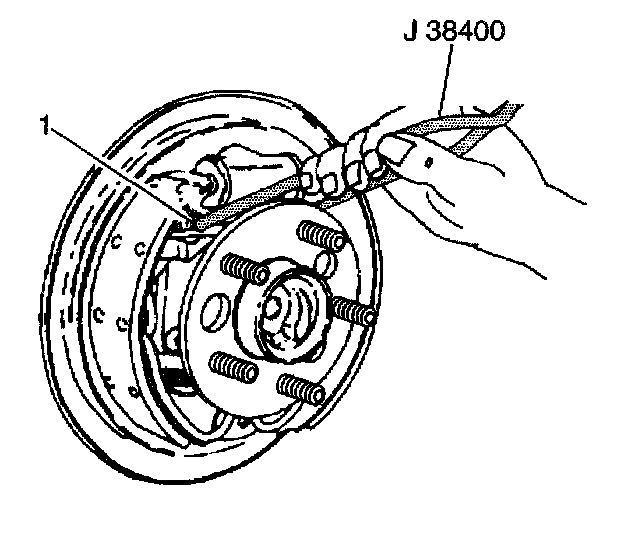 J 38400
1