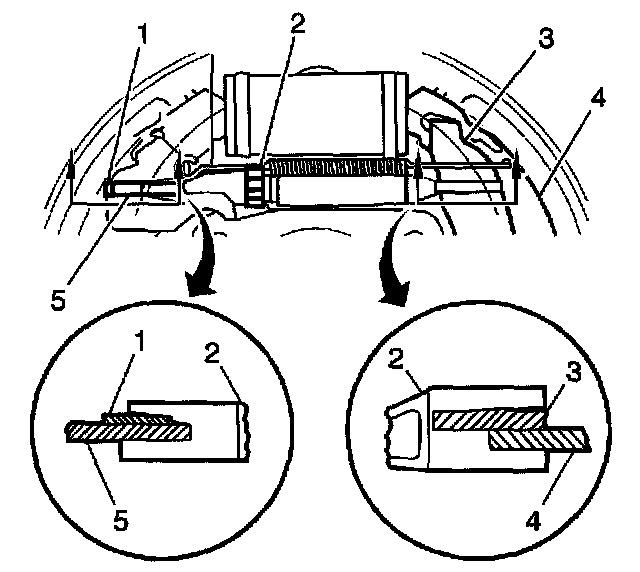 1
2
3
4
5
1
2
5
2
3
4