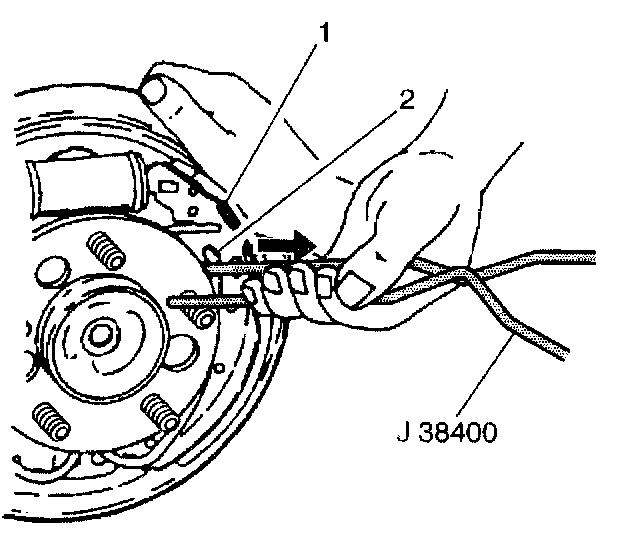 1

2

J 38400