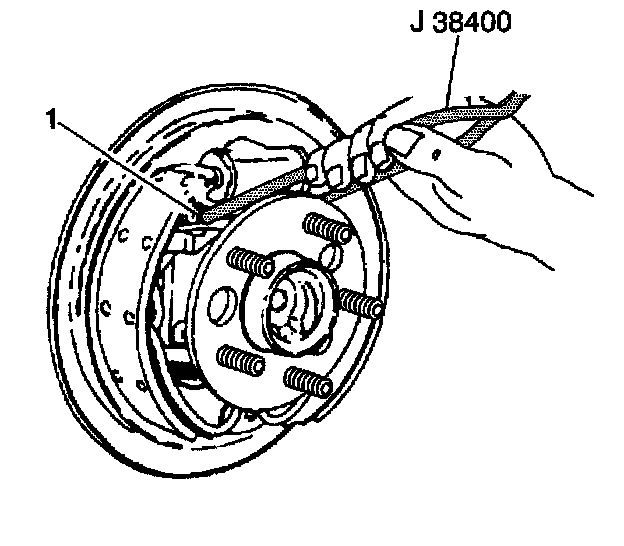 J 38400

1