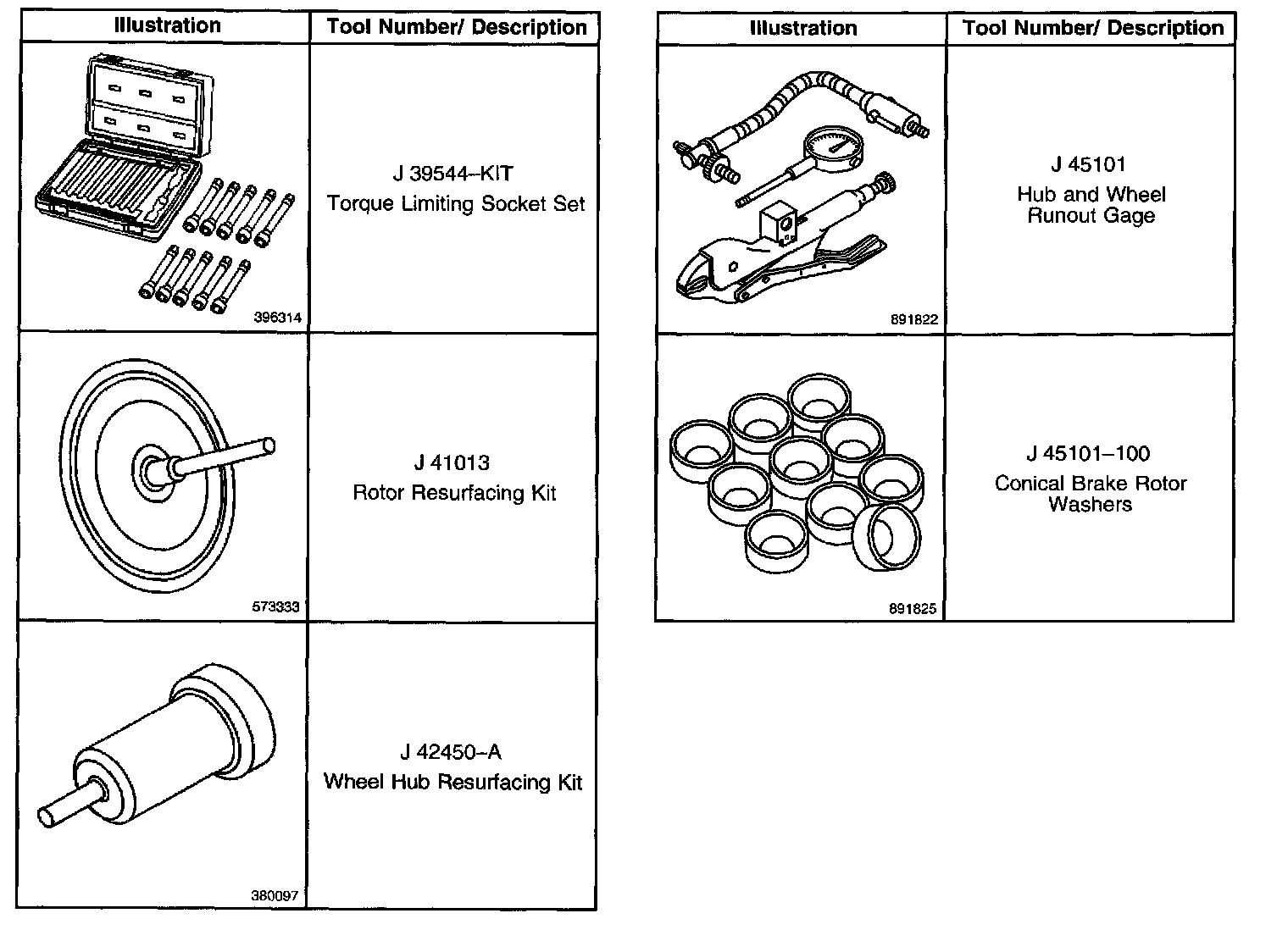 | Illustration | Tool Number/ Description |
|---|---|
| 396314 | J 39544–KIT Torque Limiting Socket Set |
| 573333 | J 41013 Rotor Resurfacing Kit |
| 380097 | J 42450–A Wheel Hub Resurfacing Kit |

| Illustration | Tool Number/ Description |
|---|---|
| 891822 | J 45101 Hub and Wheel Runout Gage |
| 891825 | J 45101–100 Conical Brake Rotor Washers |