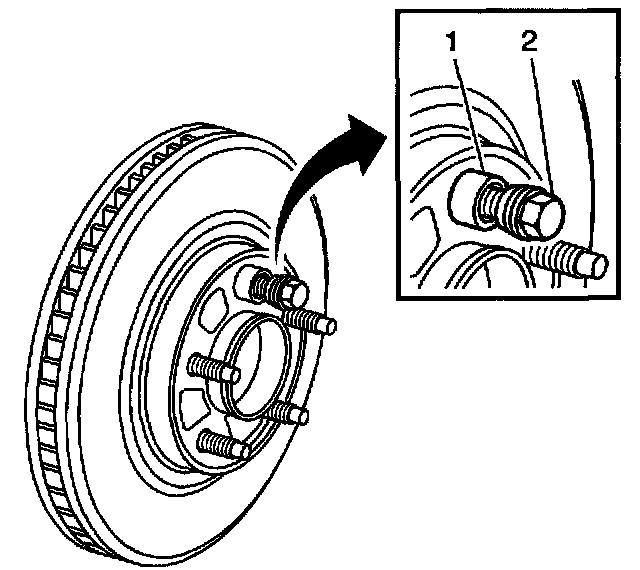 1
2