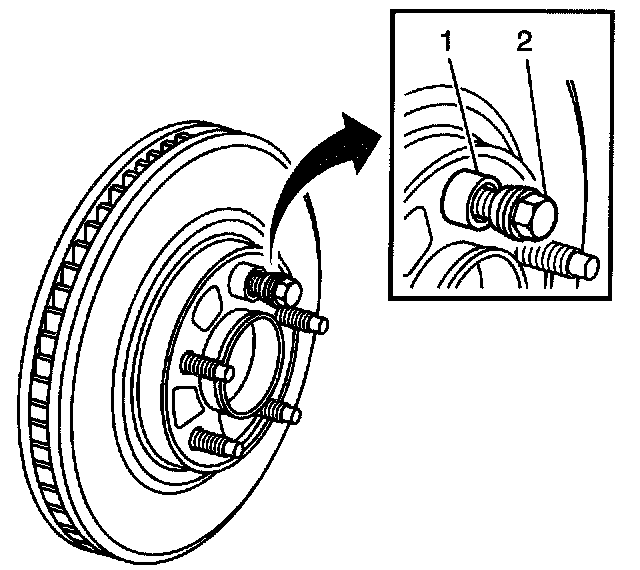 1
2