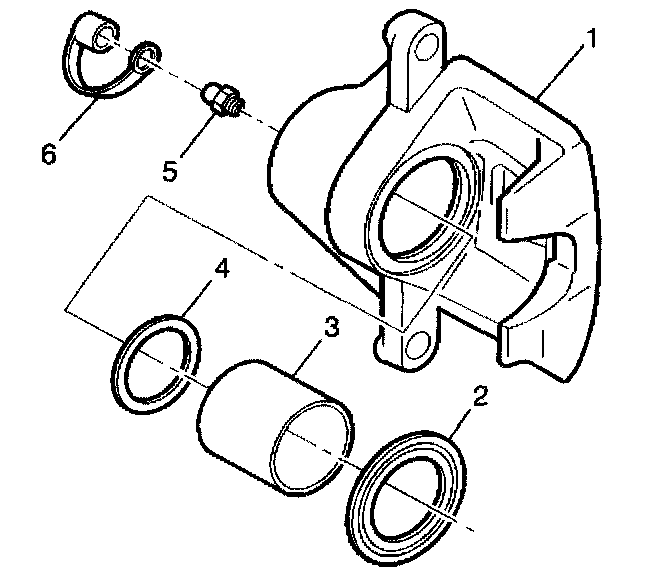 1
6
5
4
3
2