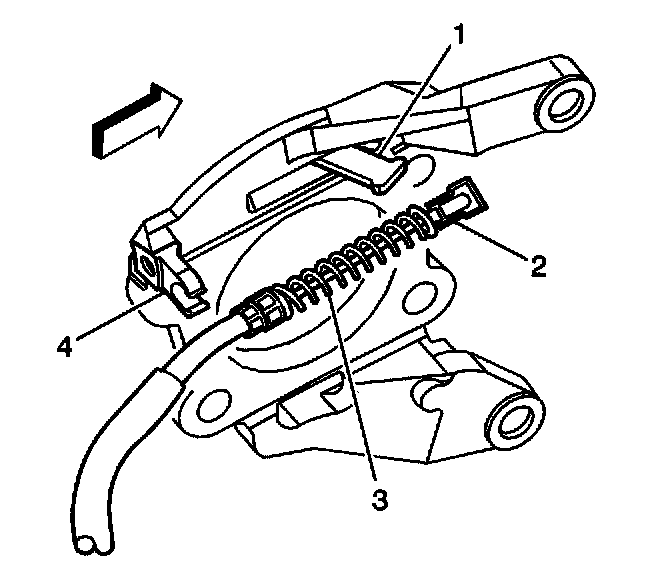 1
2
4
3