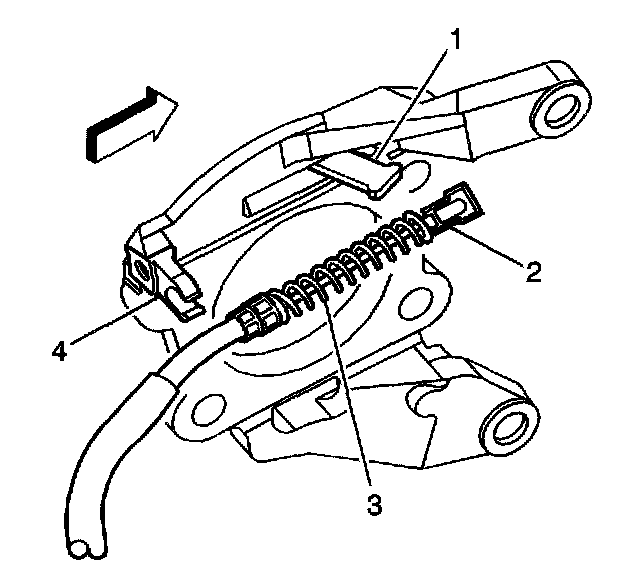 1
2
4
3