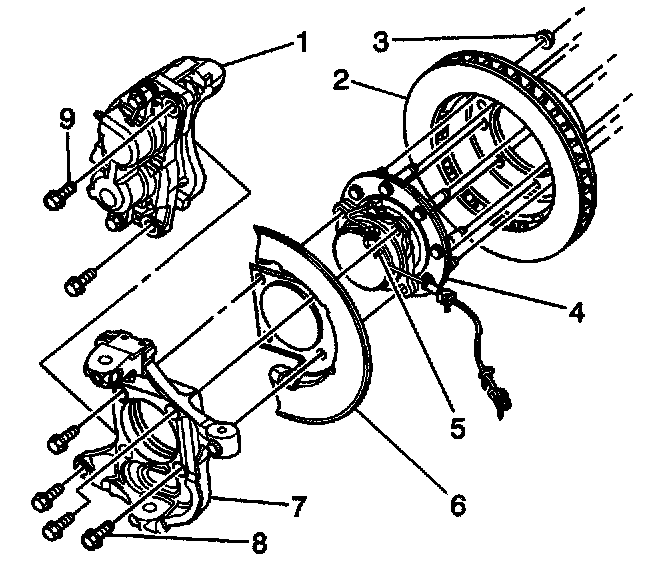 1
3
2
9
4
5
6
7
8