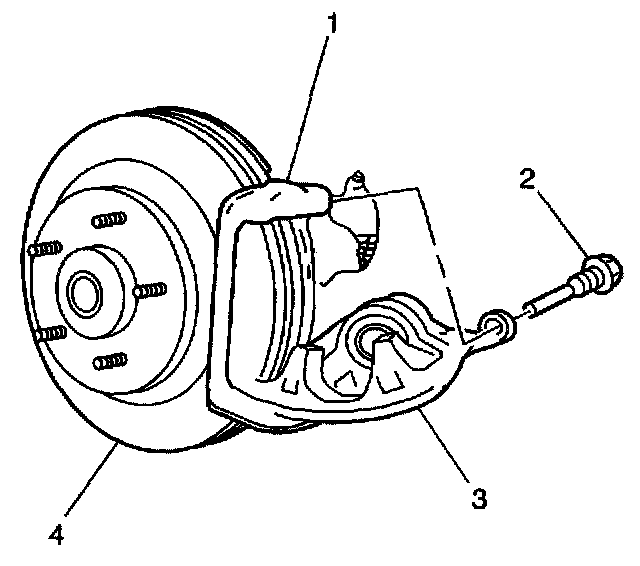 1
2
3
4