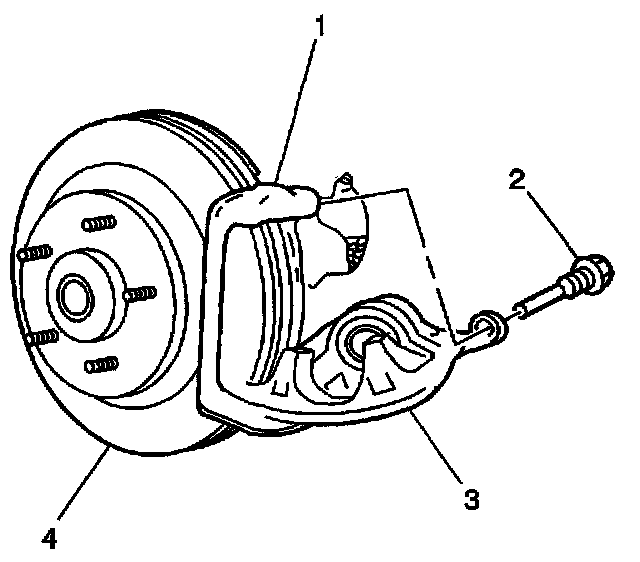 1
2
3
4