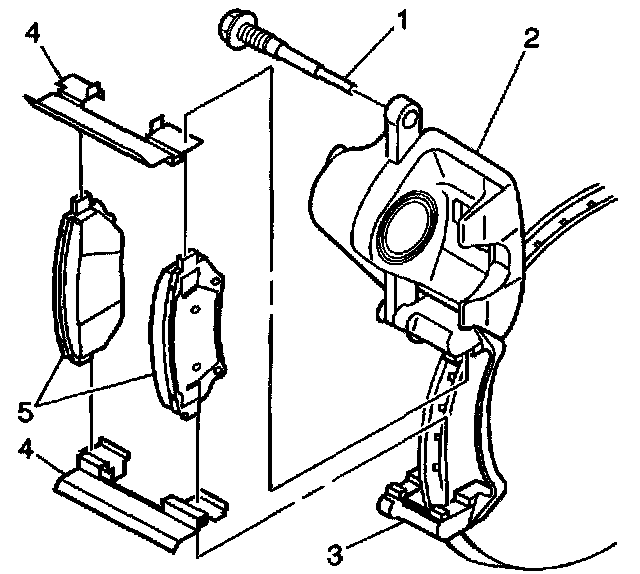 4
1
2
5
4
3