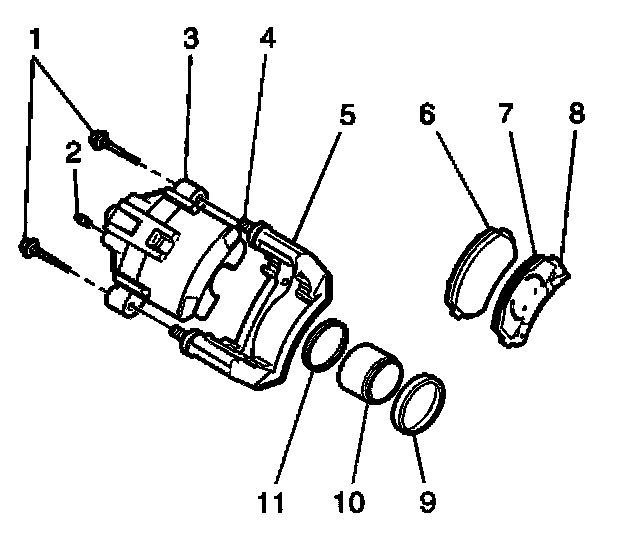 1
3
4
5
6
7
8
2
11
10
9