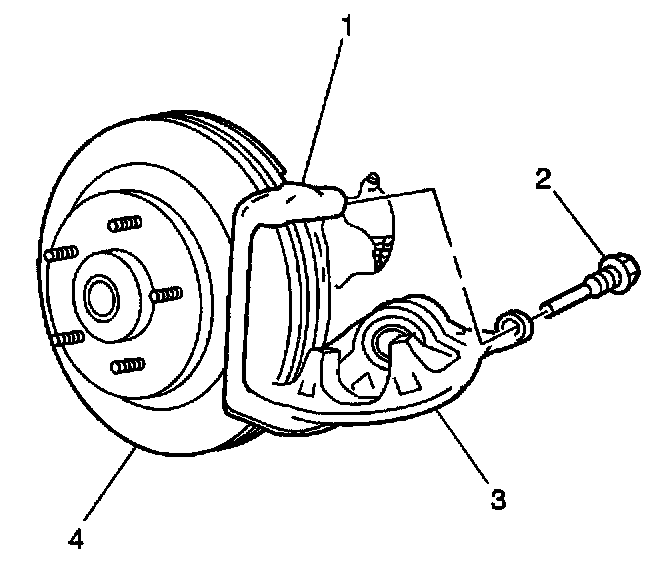 1
2
3
4